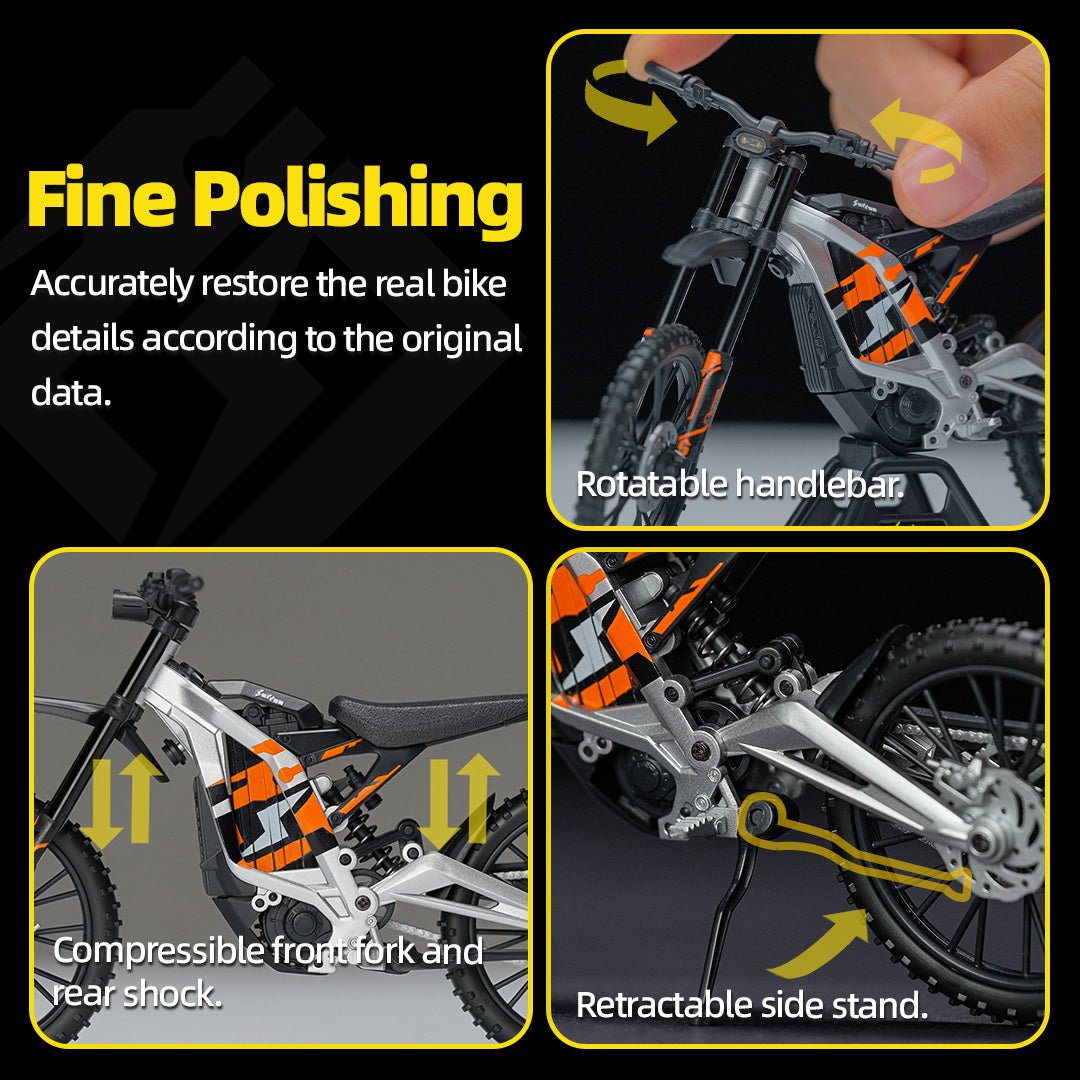 Fine Polishing

Accurately restore the real bike details according to the original data.

Rotatable handlebar.

Compressible front fork and rear shock.

Retractable side stand.